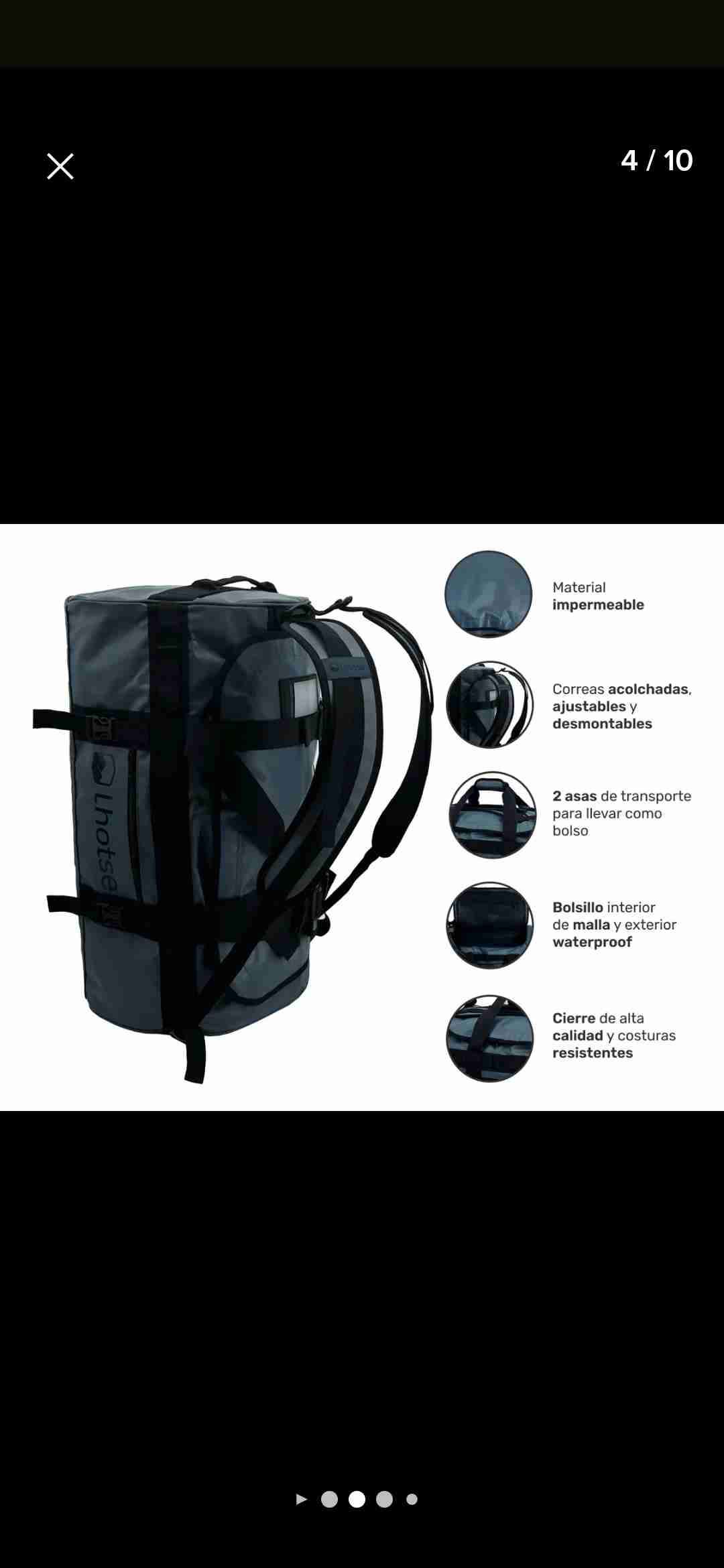 4 / 10

Lhotse

Material impermeable

Correas acolchadas, ajustables y desmontables

2 asas de transporte para llevar como bolso

Bolsillo interior de malla y exterior waterproof

Cierre de alta calidad y costuras resistentes