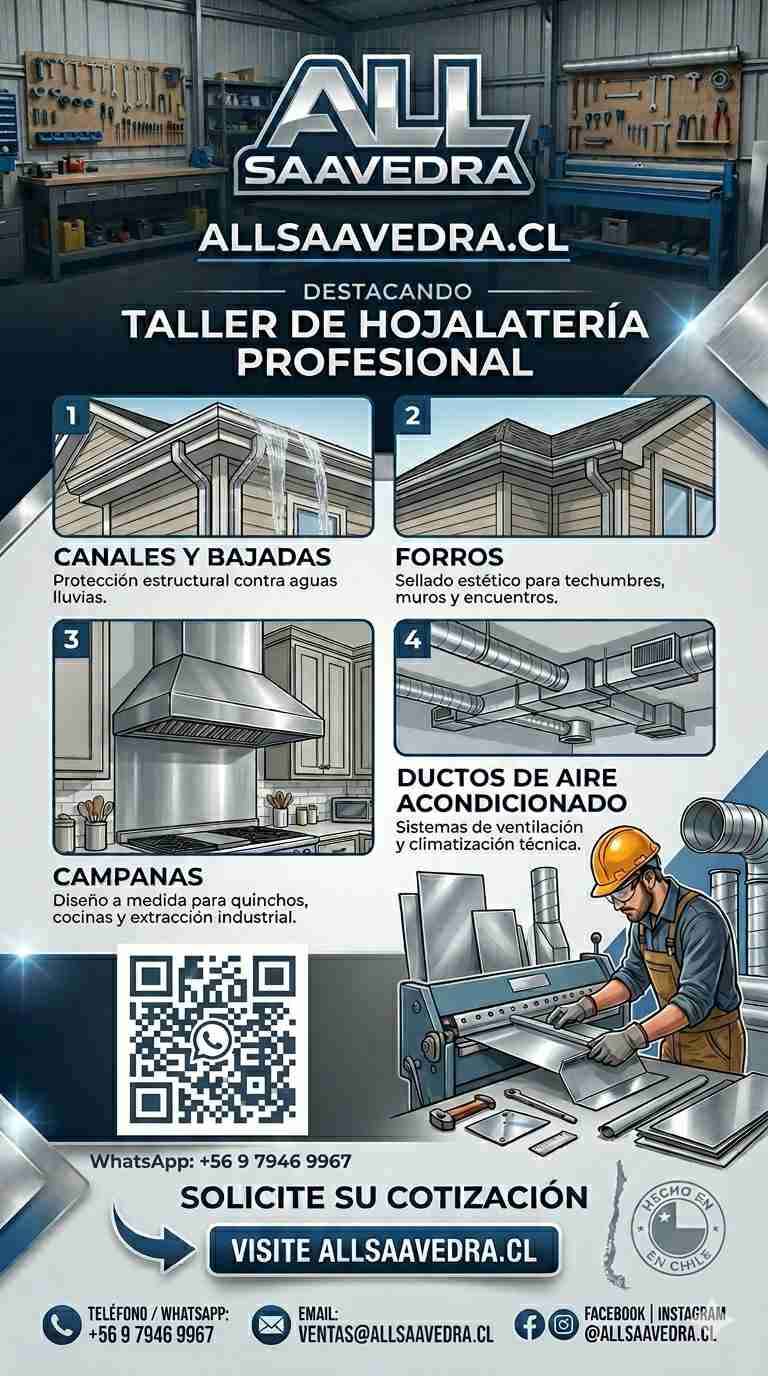 ALL SAAVEDRA

ALLSAAVEDRA.CL

DESTACANDO

TALLER DE HOJALATERÍA PROFESIONAL

1

CANALES Y BAJADAS
Protección estructural contra aguas lluvias.

2

FORROS
Sellado estético para techumbres, muros y encuentros.

3

CAMPANAS
Diseño a medida para quinchos, cocinas y extracción industrial.

4

DUCTOS DE AIRE ACONDICIONADO
Sistemas de ventilación y climatización técnica.

WhatsApp: +56 9 7946 9967

SOLICITE SU COTIZACIÓN

VISITE ALLSAAVEDRA.CL

HECHO EN EN CHILE

TELÉFONO / WHATSAPP:
+56 9 7946 9967

EMAIL:
VENTAS@ALLSAAVEDRA.CL

FACEBOOK | INSTAGRAM
@ALLSAAVEDRA.CL