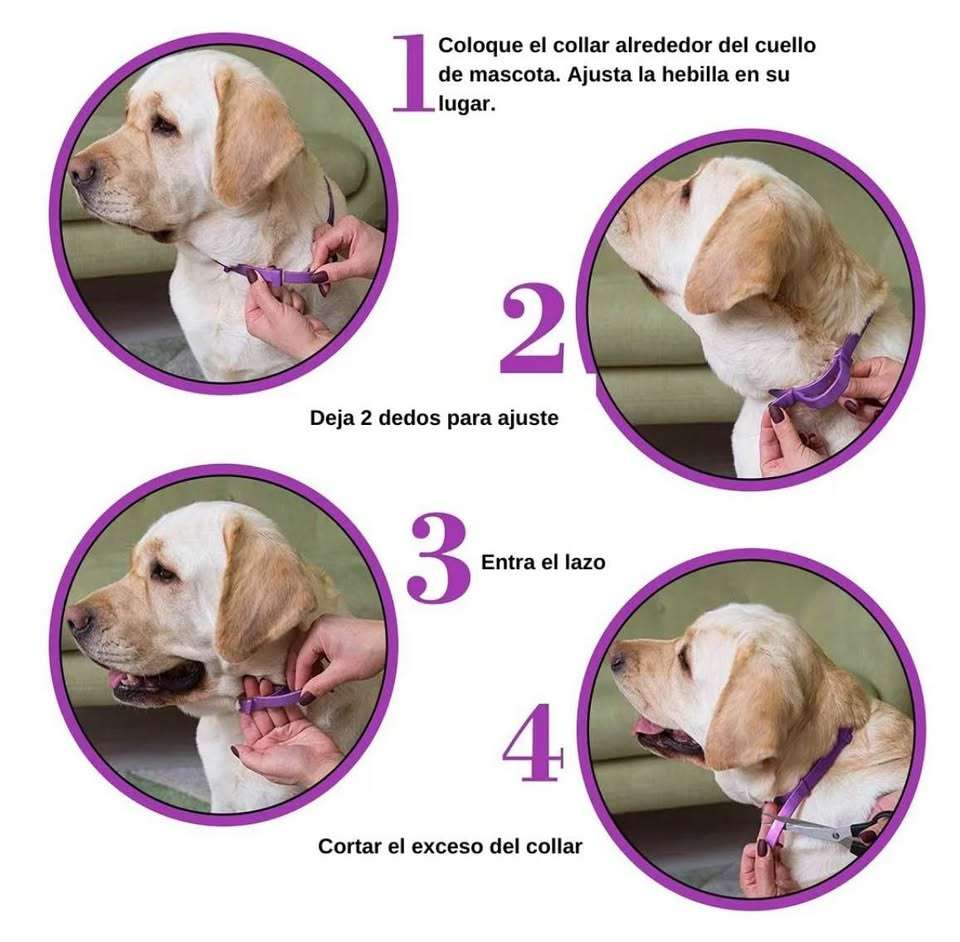 1 Coloque el collar alrededor del cuello de mascota. Ajusta la hebilla en su lugar.

2

Deja 2 dedos para ajuste

3 Entra el lazo

4

Cortar el exceso del collar