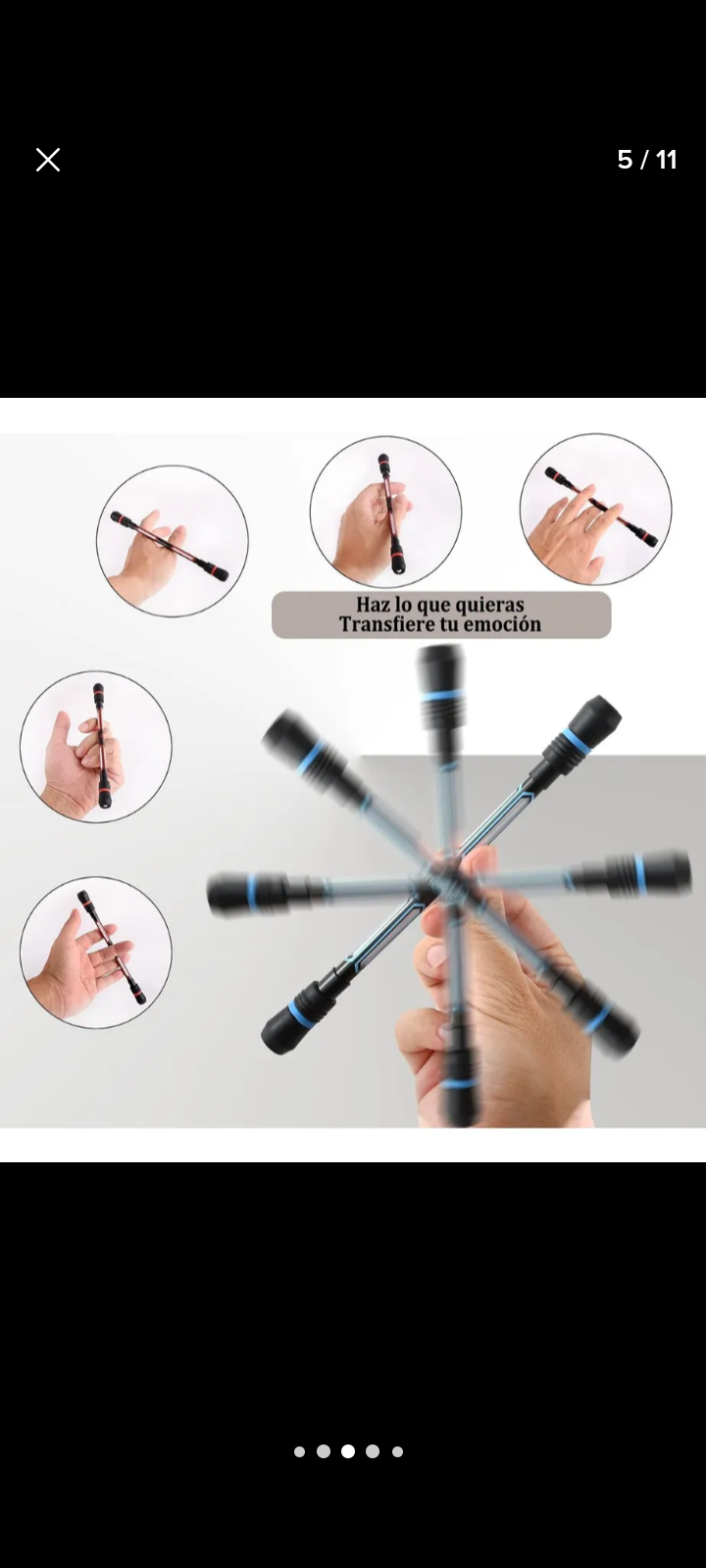 5 / 11

Haz lo que quieras
Transfiere tu emoción