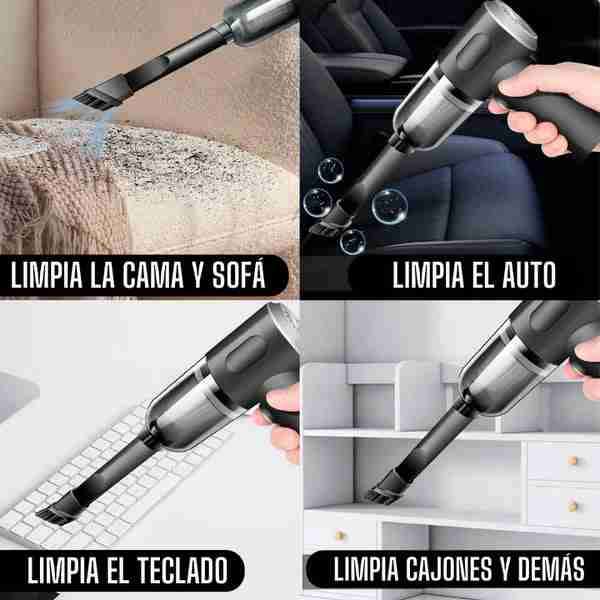 LIMPIA LA CAMA Y SOFÁ

LIMPIA EL AUTO

LIMPIA EL TECLADO

LIMPIA CAJONES Y DEMÁS